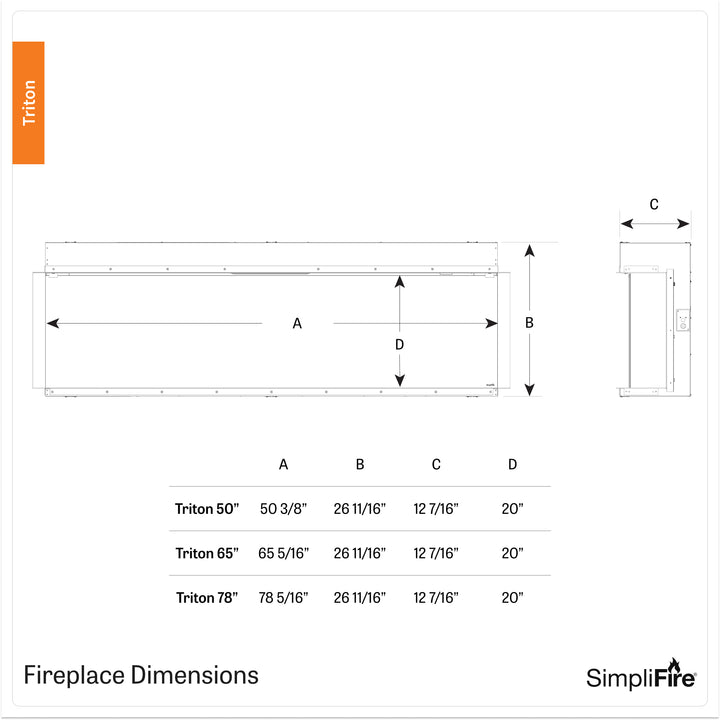 Triton

C

A

D

B

| | A | B | C | D |
|---|---|---|---|---|
| Triton 50” | 50 3/8” | 26 11/16” | 12 7/16” | 20” |
| Triton 65” | 65 5/16” | 26 11/16” | 12 7/16” | 20” |
| Triton 78” | 78 5/16” | 26 11/16” | 12 7/16” | 20” |

Fireplace Dimensions

SimpliFire