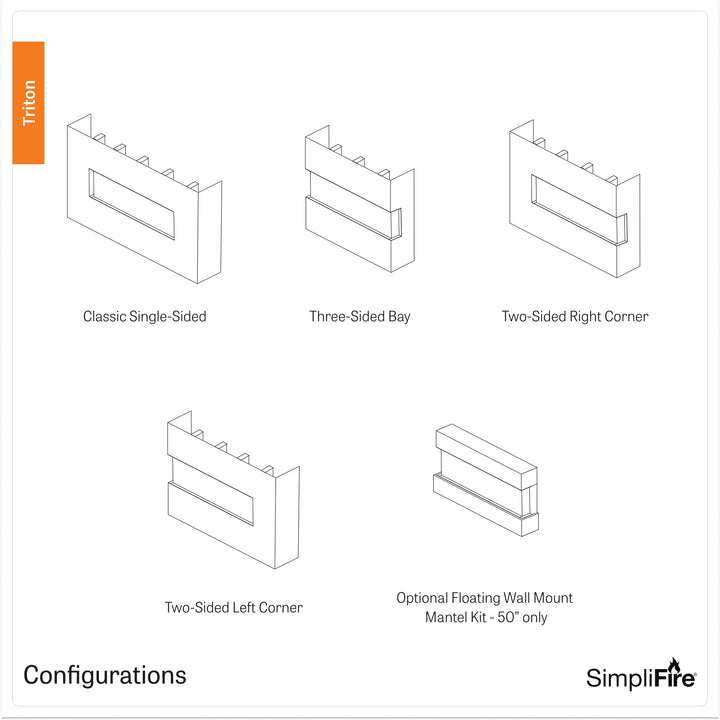 Triton

Classic Single-Sided

Three-Sided Bay

Two-Sided Right Corner

Two-Sided Left Corner

Optional Floating Wall Mount Mantel Kit - 50" only

Configurations

SimpliFire®