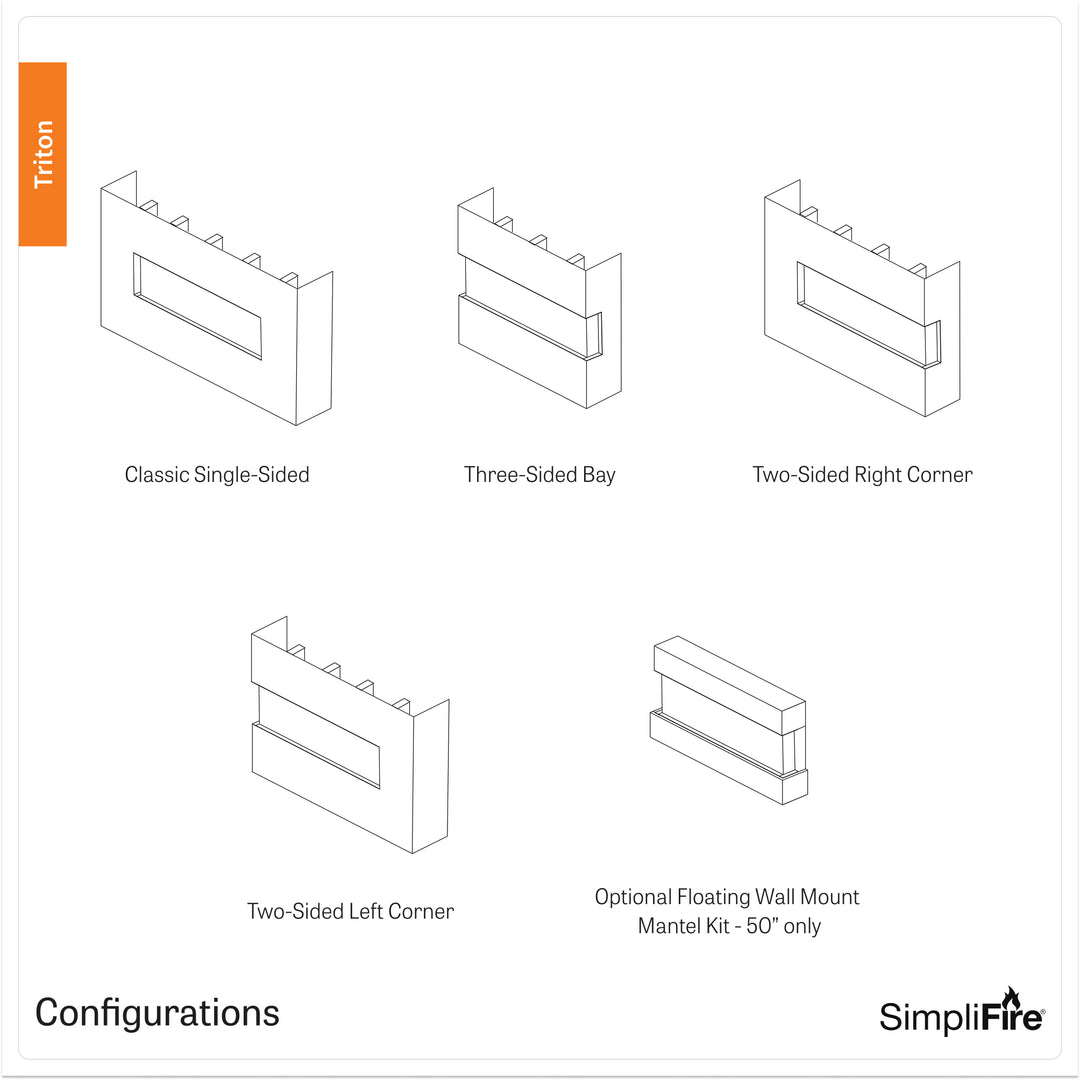 Triton

Classic Single-Sided

Three-Sided Bay

Two-Sided Right Corner

Two-Sided Left Corner

Optional Floating Wall Mount Mantel Kit - 50" only

Configurations

SimpliFire®